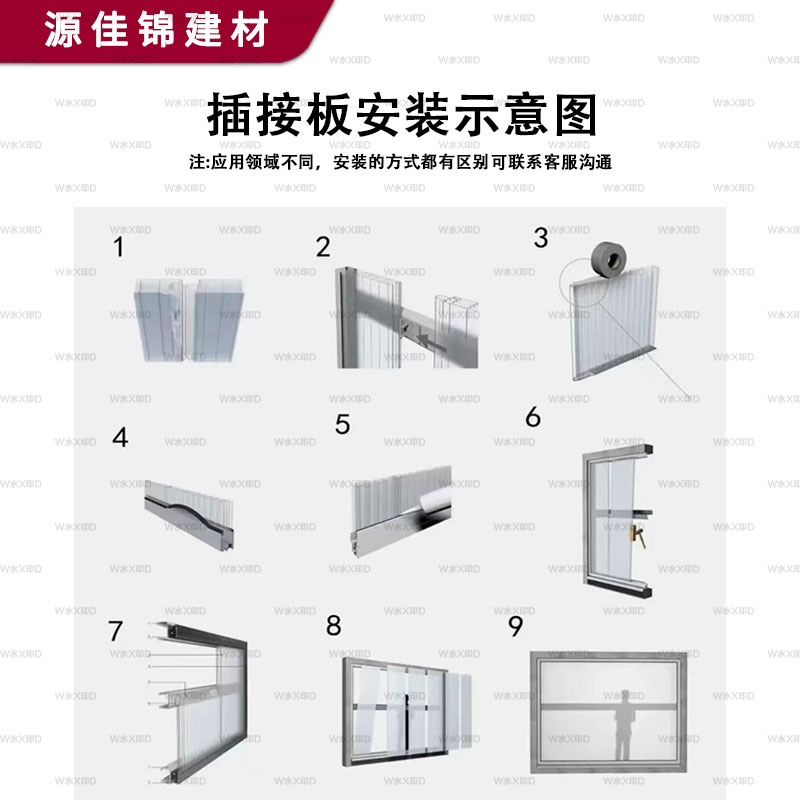 源佳锦建材

插接板安装示意图

注:应用领域不同，安装的方式都有区别可联系客服沟通

1

2

3

4

5

6

7

8

9